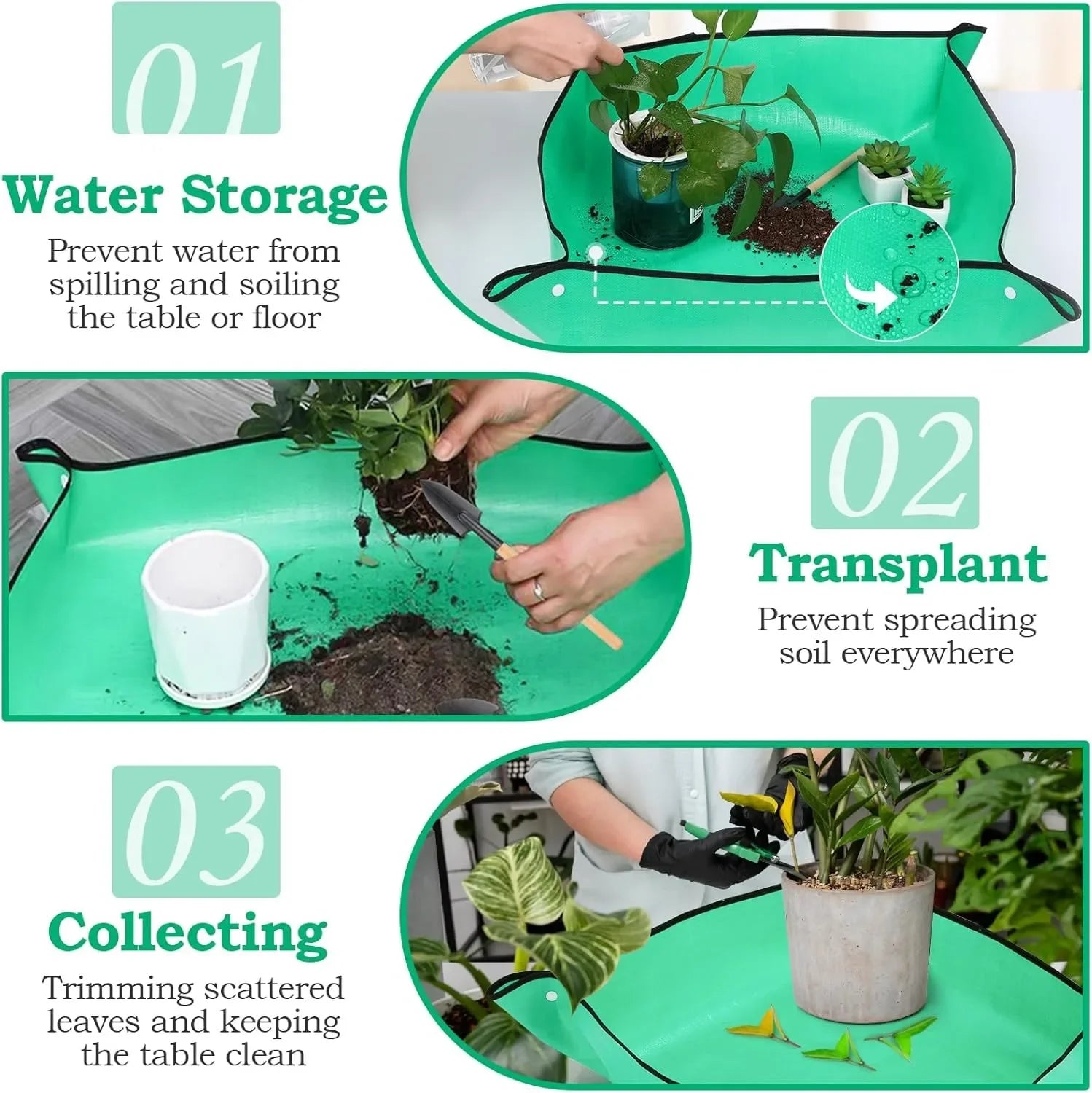 01

Water Storage

Prevent water from spilling and soiling the table or floor

02

Transplant

Prevent spreading soil everywhere

03

Collecting

Trimming scattered leaves and keeping the table clean