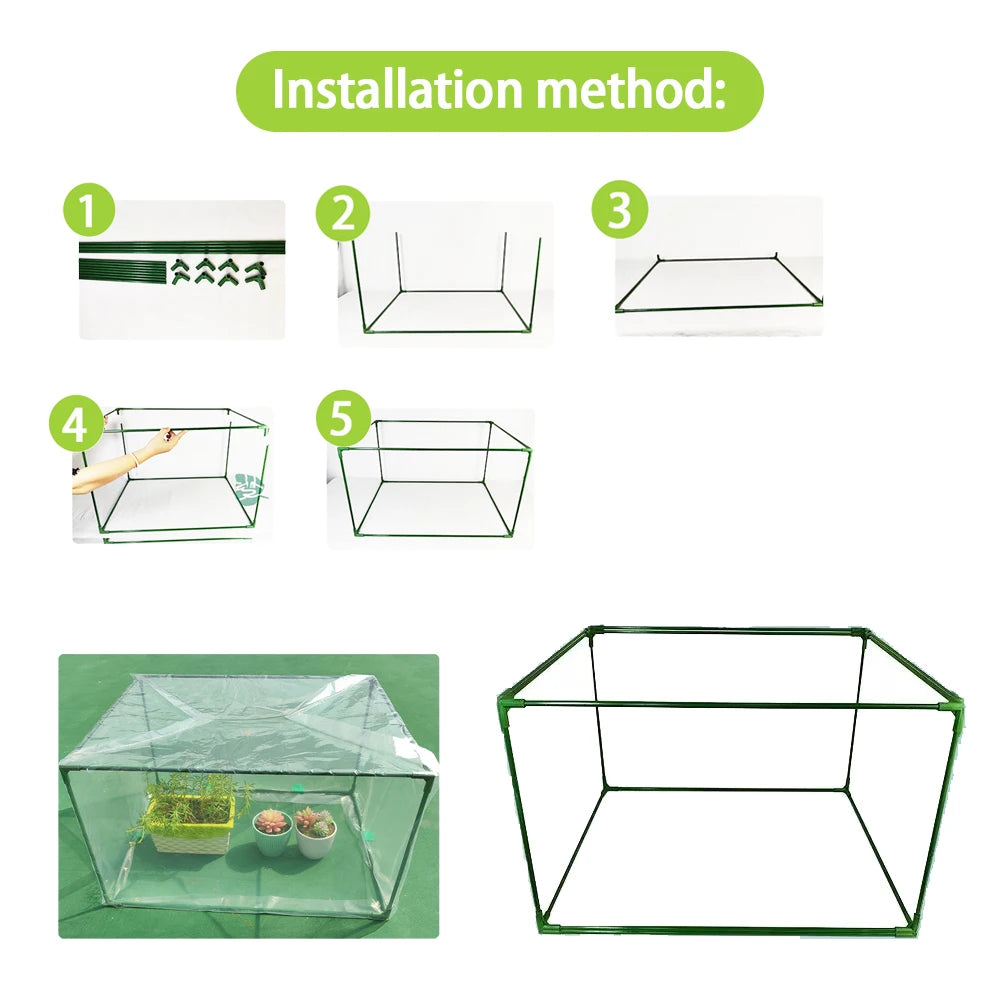 Installation method:

1

2

3

4

5