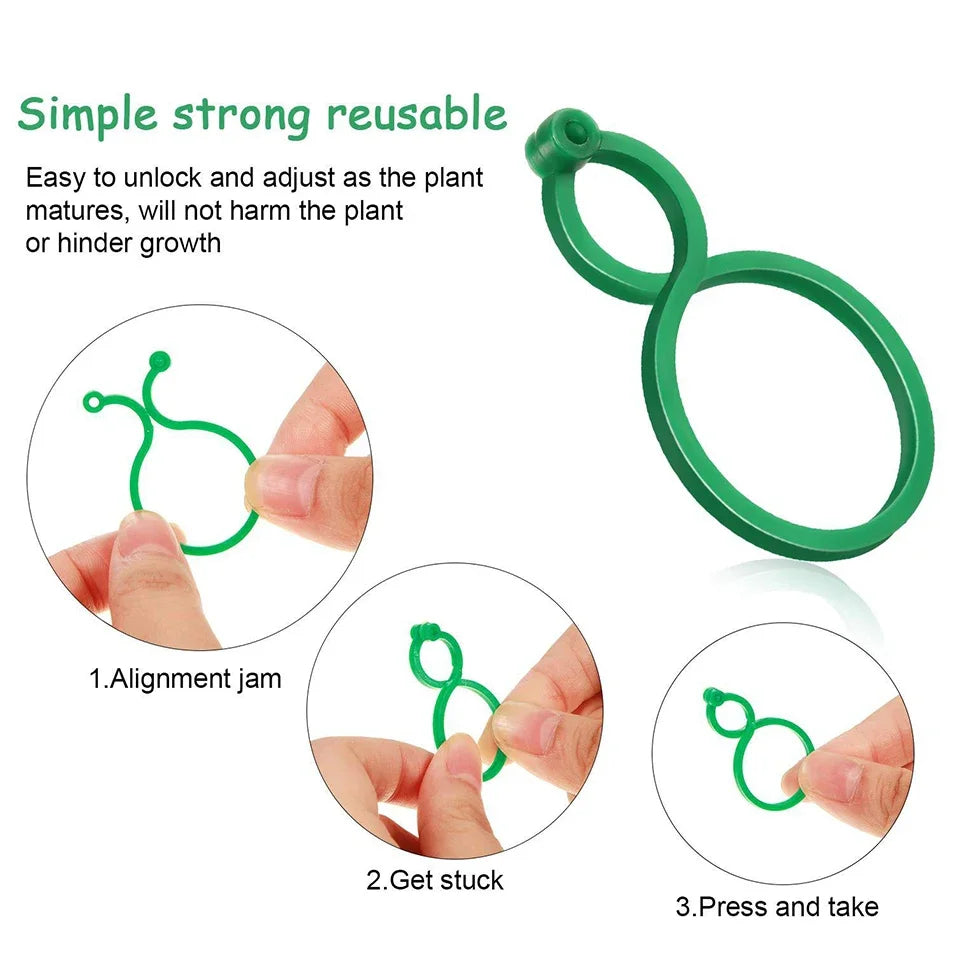 Simple strong reusable

Easy to unlock and adjust as the plant matures, will not harm the plant or hinder growth

1.Alignment jam

2.Get stuck

3.Press and take