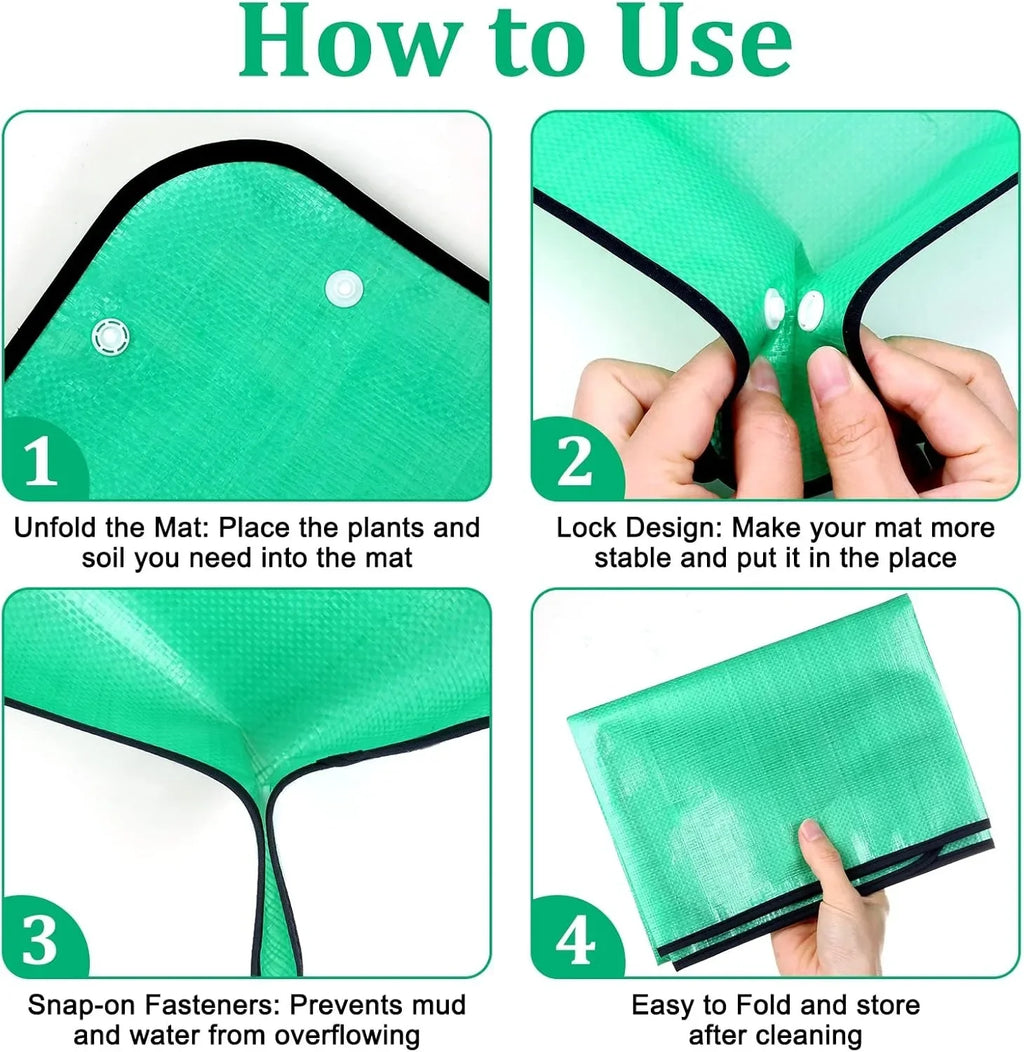 How to Use

1

Unfold the Mat: Place the plants and soil you need into the mat

2

Lock Design: Make your mat more stable and put it in the place

3

Snap-on Fasteners: Prevents mud and water from overflowing

4

Easy to Fold and store after cleaning